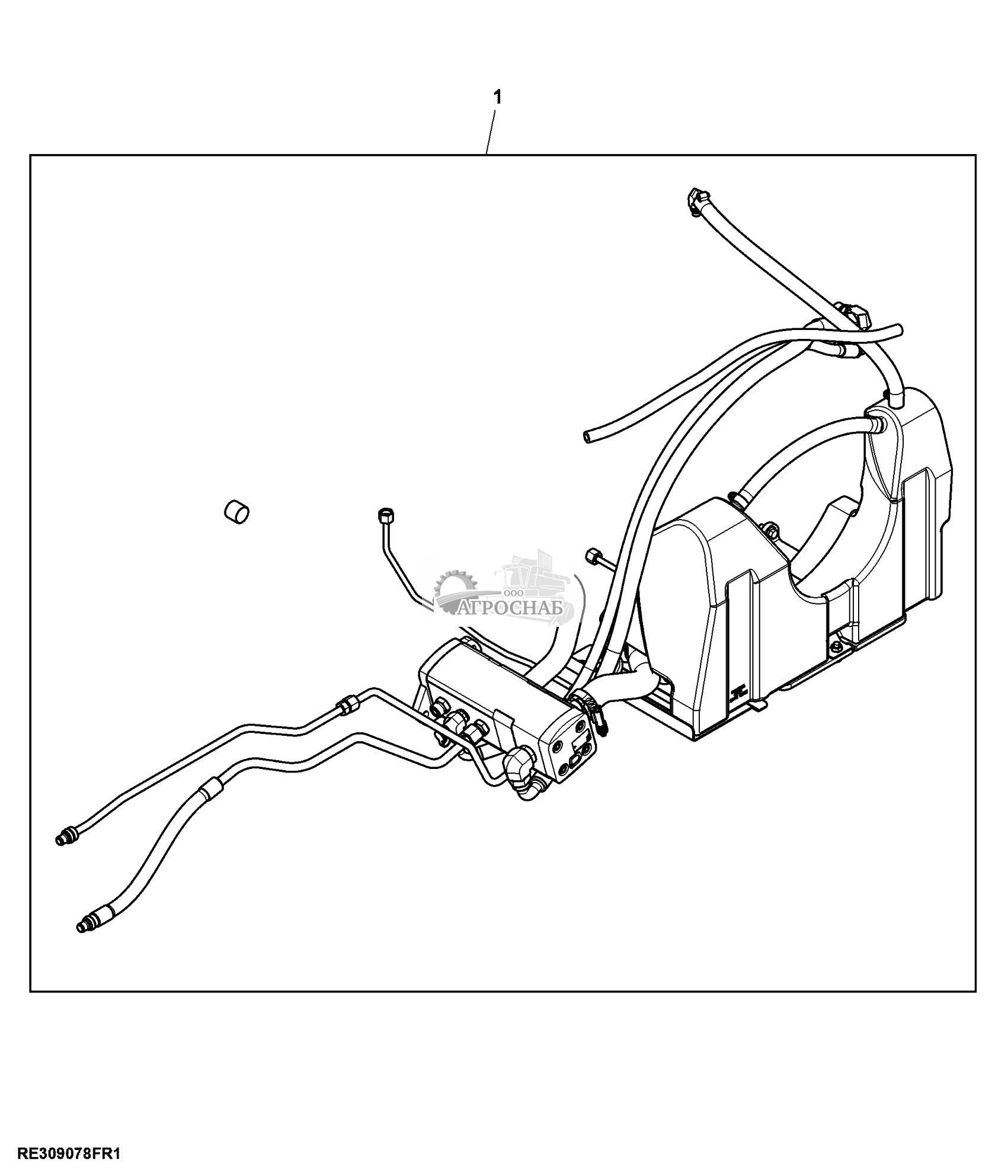 1

ООО
АГРОСНАБ

RE309078FR1